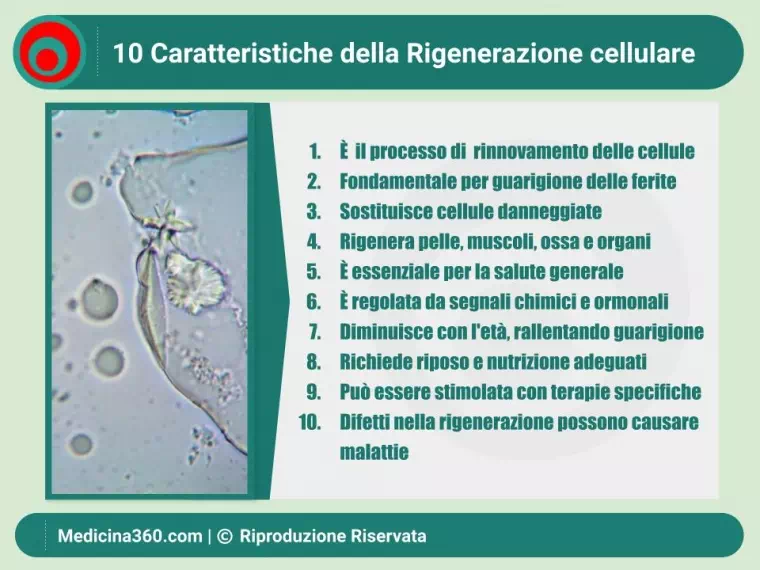 10 Caratteristiche della Rigenerazione cellulare

1. È il processo di rinnovamento delle cellule
2. Fondamentale per guarigione delle ferite
3. Sostituisce cellule danneggiate
4. Rigenera pelle, muscoli, ossa e organi
5. È essenziale per la salute generale
6. È regolata da segnali chimici e ormonali
7. Diminuisce con l'età, rallentando guarigione
8. Richiede riposo e nutrizione adeguati
9. Può essere stimolata con terapie specifiche
10. Difetti nella rigenerazione possono causare malattie

Medicina360.com | © Riproduzione Riservata